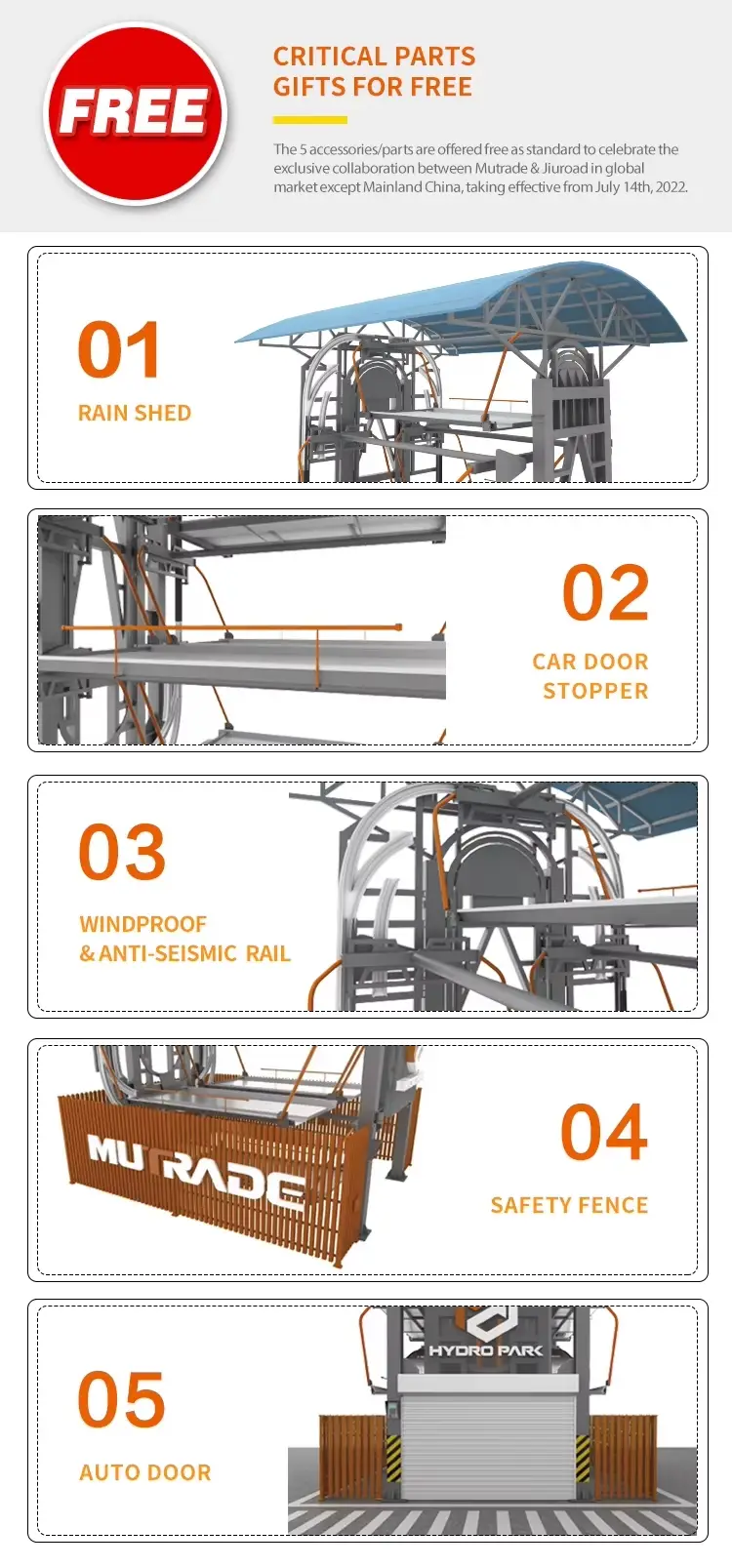 FREE

CRITICAL PARTS
GIFTS FOR FREE

The 5 accessories/parts are offered free as standard to celebrate the exclusive collaboration between Mutrade & Jiuroad in global market except Mainland China, taking effective from July 14th, 2022.

01
RAIN SHED

02
CAR DOOR
STOPPER

03
WINDPROOF
& ANTI-SEISMIC RAIL

MUTRADE

04
SAFETY FENCE

HYDRO PARK

05
AUTO DOOR